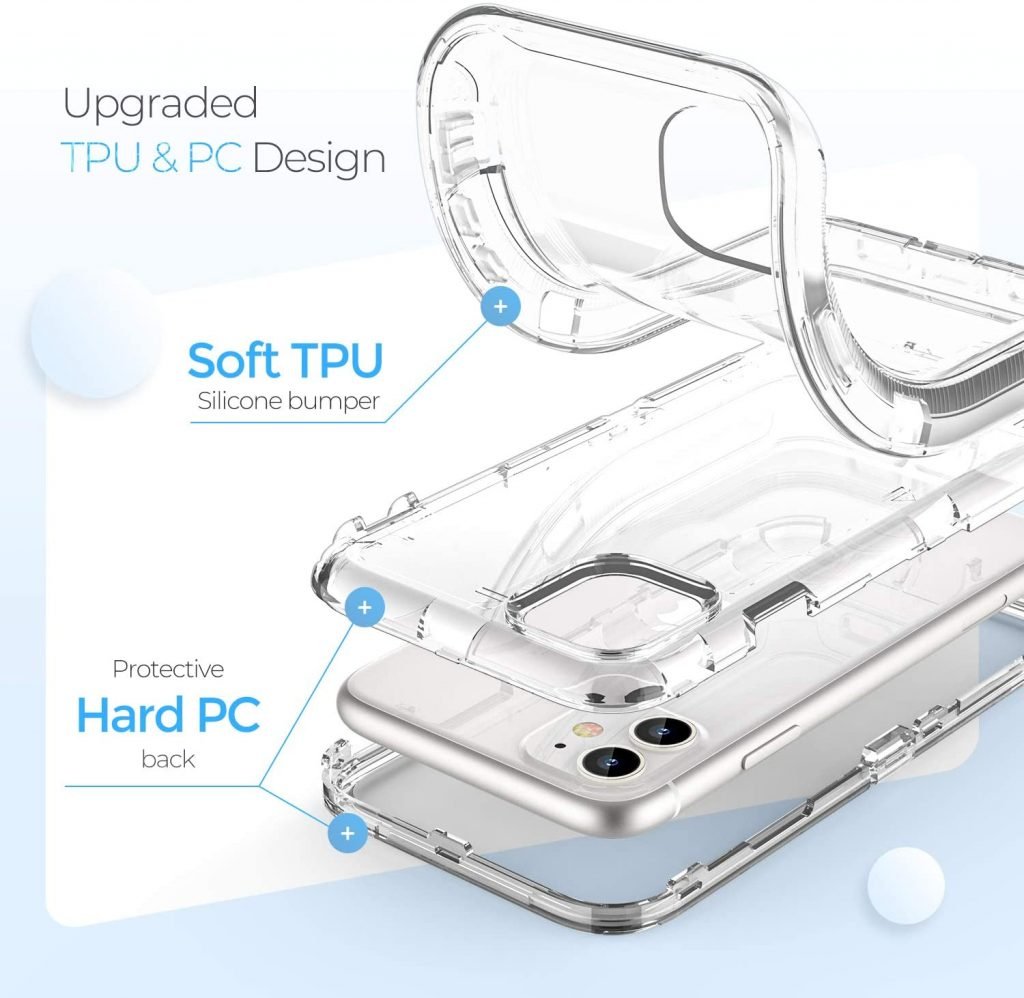 Upgraded
TPU & PC Design

+

Soft TPU
Silicone bumper

+

Protective
Hard PC
back

+